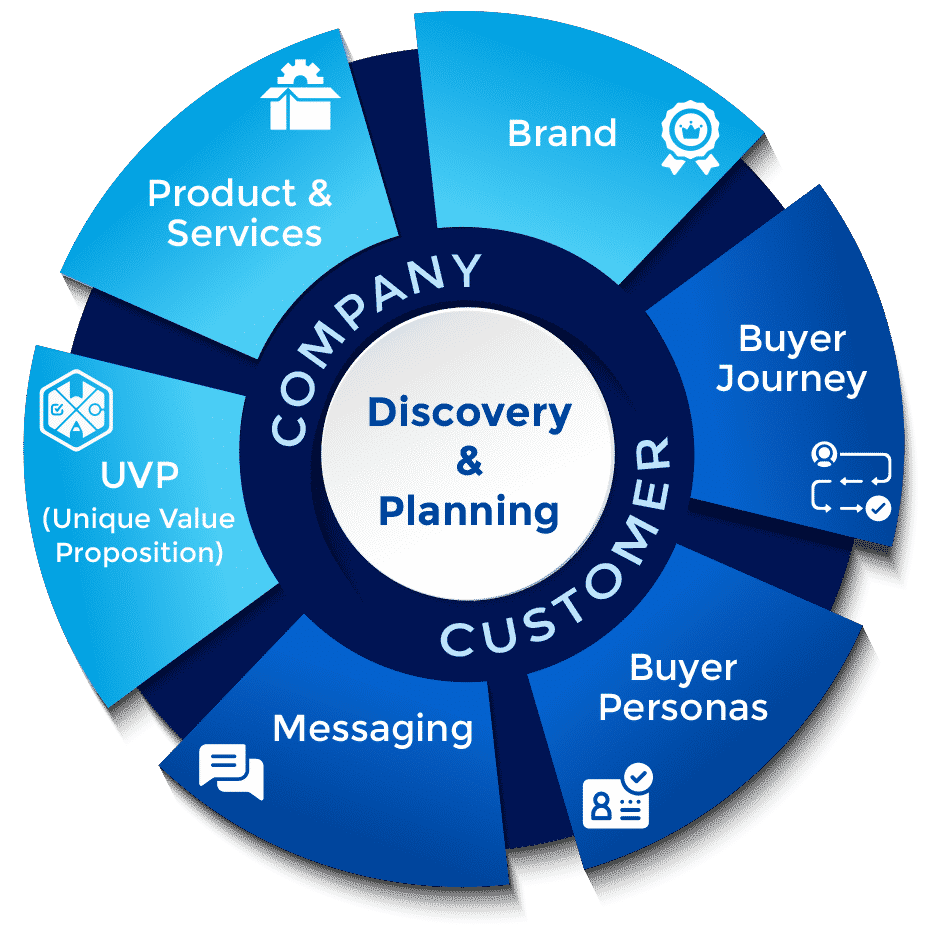 Discovery & Planning

COMPANY

CUSTOMER

Brand

Buyer Journey

Buyer Personas

Messaging

UVP (Unique Value Proposition)

Product & Services